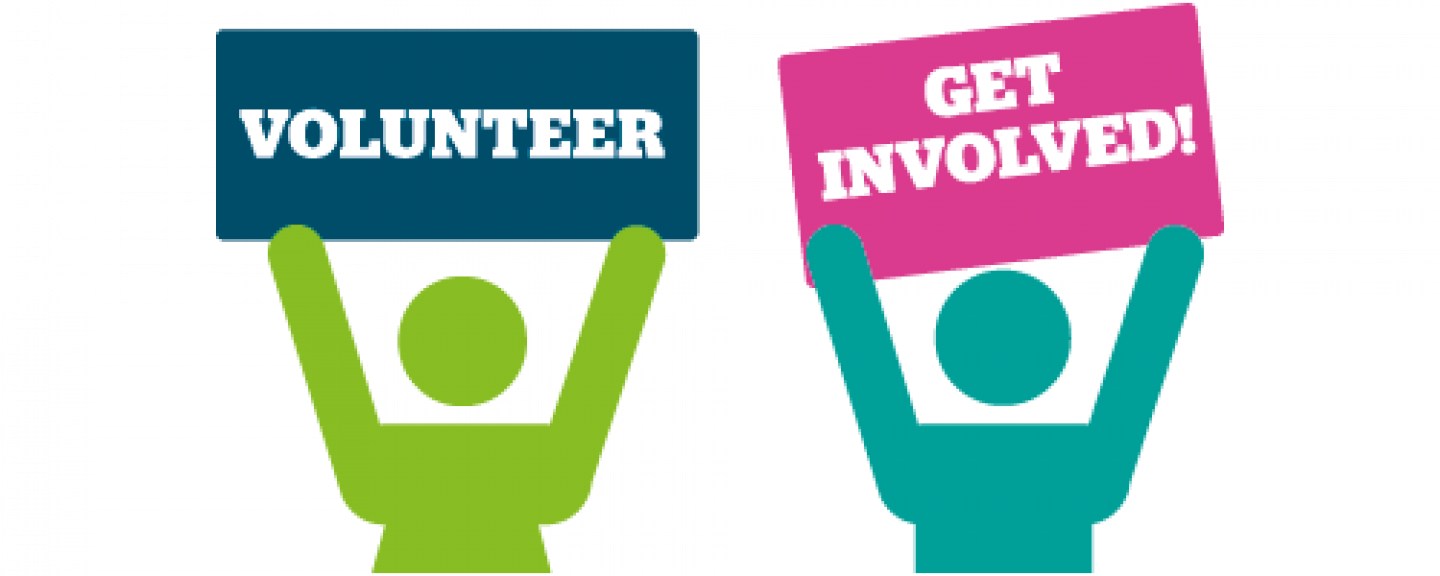 VOLUNTEER

GET INVOLVED!